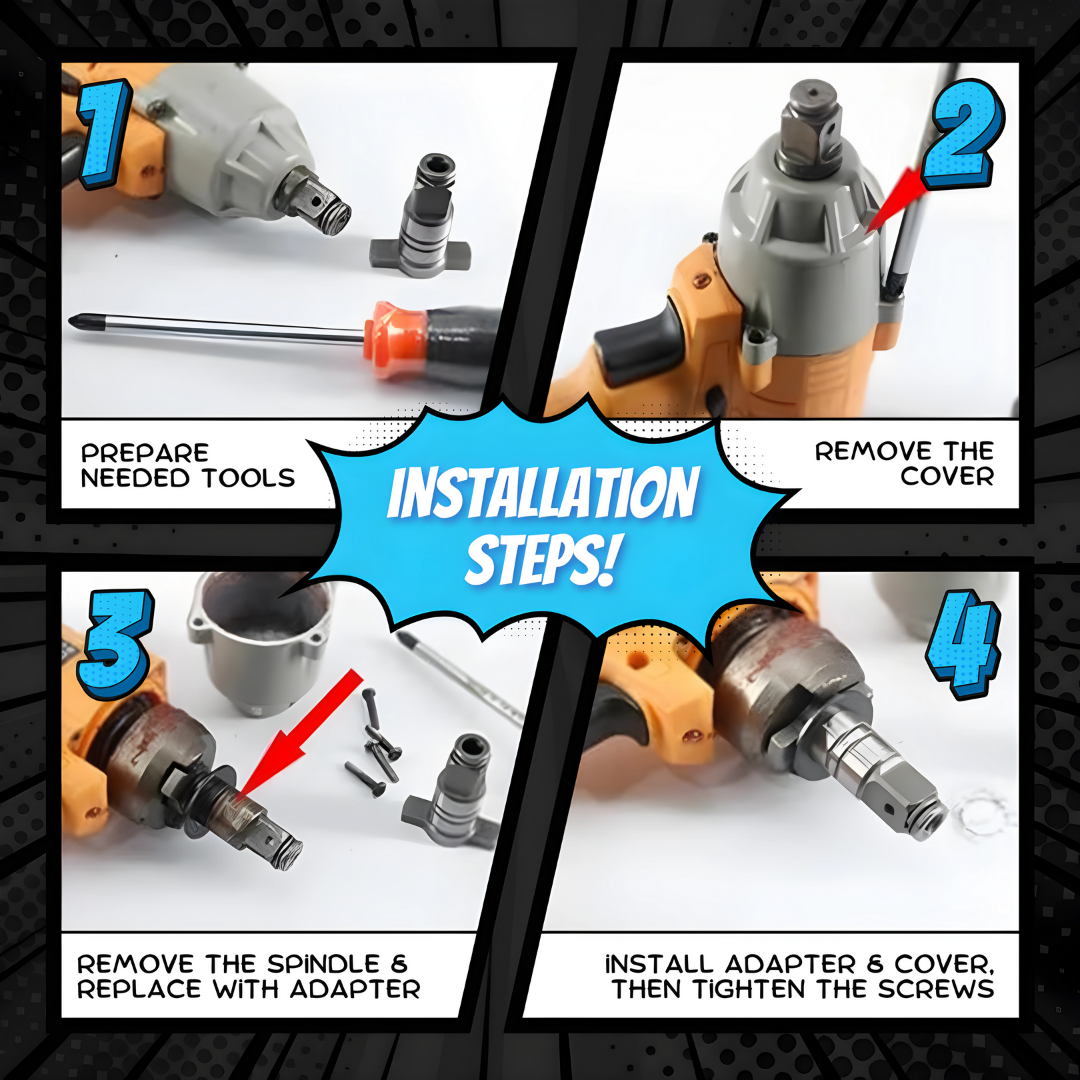 1

PREPARE NEEDED TOOLS

2

REMOVE THE COVER

INSTALLATION STEPS!

3

REMOVE THE SPINDLE & REPLACE WITH ADAPTER

4

INSTALL ADAPTER & COVER, THEN TIGHTEN THE SCREWS