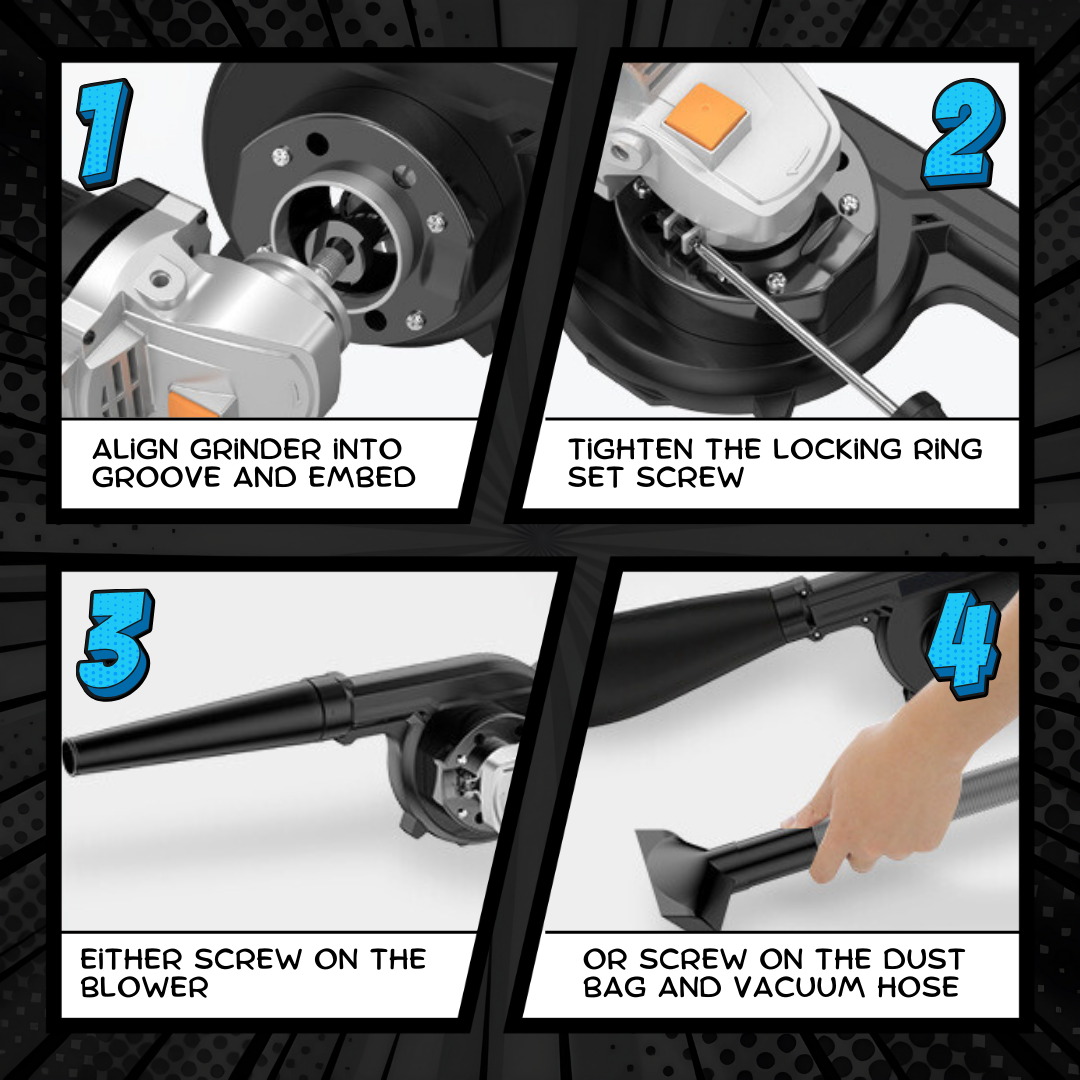 1

ALiGN GRiNDER iNTO GROOVE AND EMBED

2

TiGHTEN THE LOCKiNG RiNG SET SCREW

3

EiTHER SCREW ON THE BLOWER

4

OR SCREW ON THE DUST BAG AND VACUUM HOSE