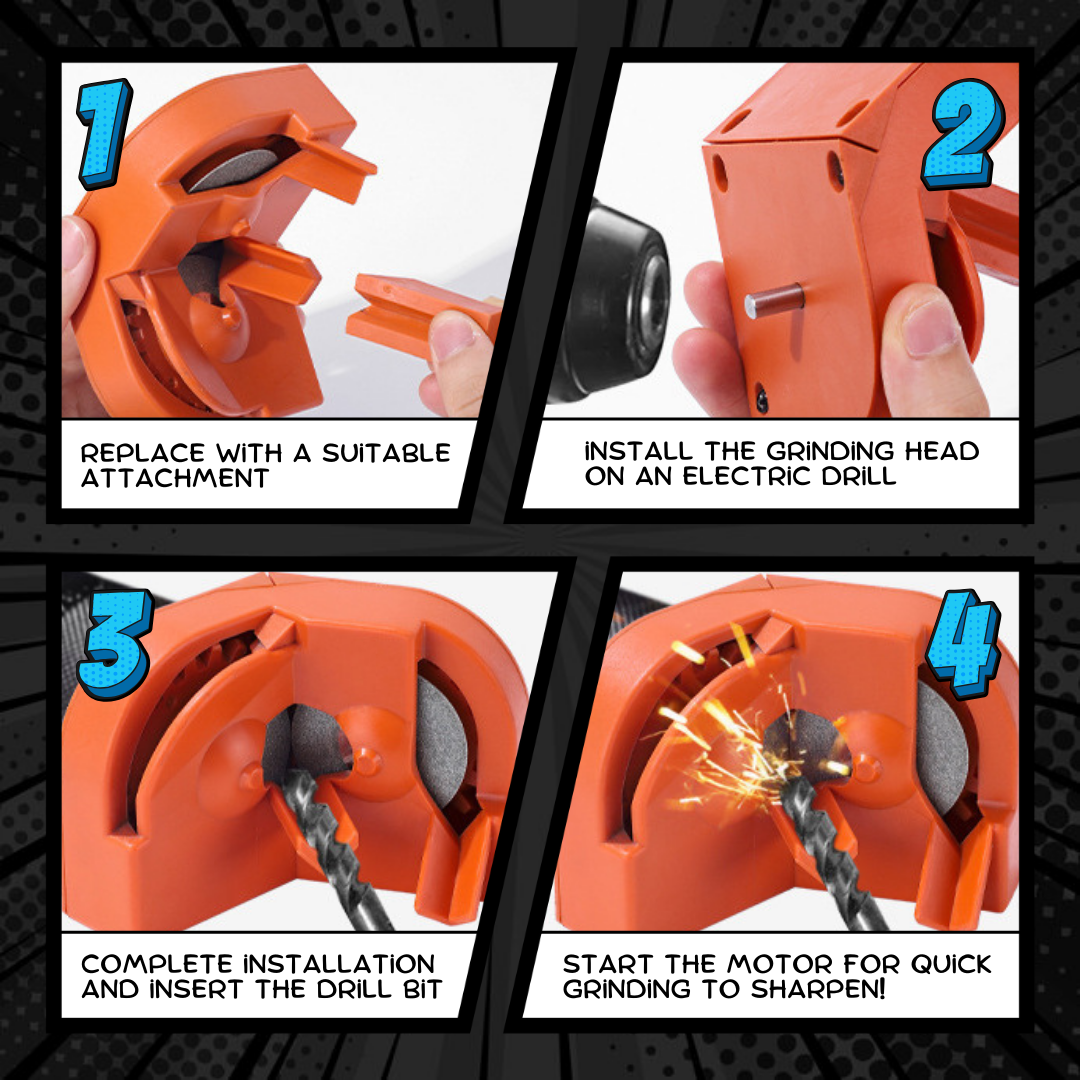 1

REPLACE WITH A SUITABLE ATTACHMENT

2

INSTALL THE GRINDING HEAD ON AN ELECTRIC DRILL

3

COMPLETE INSTALLATION AND INSERT THE DRILL BIT

4

START THE MOTOR FOR QUICK GRINDING TO SHARPEN!