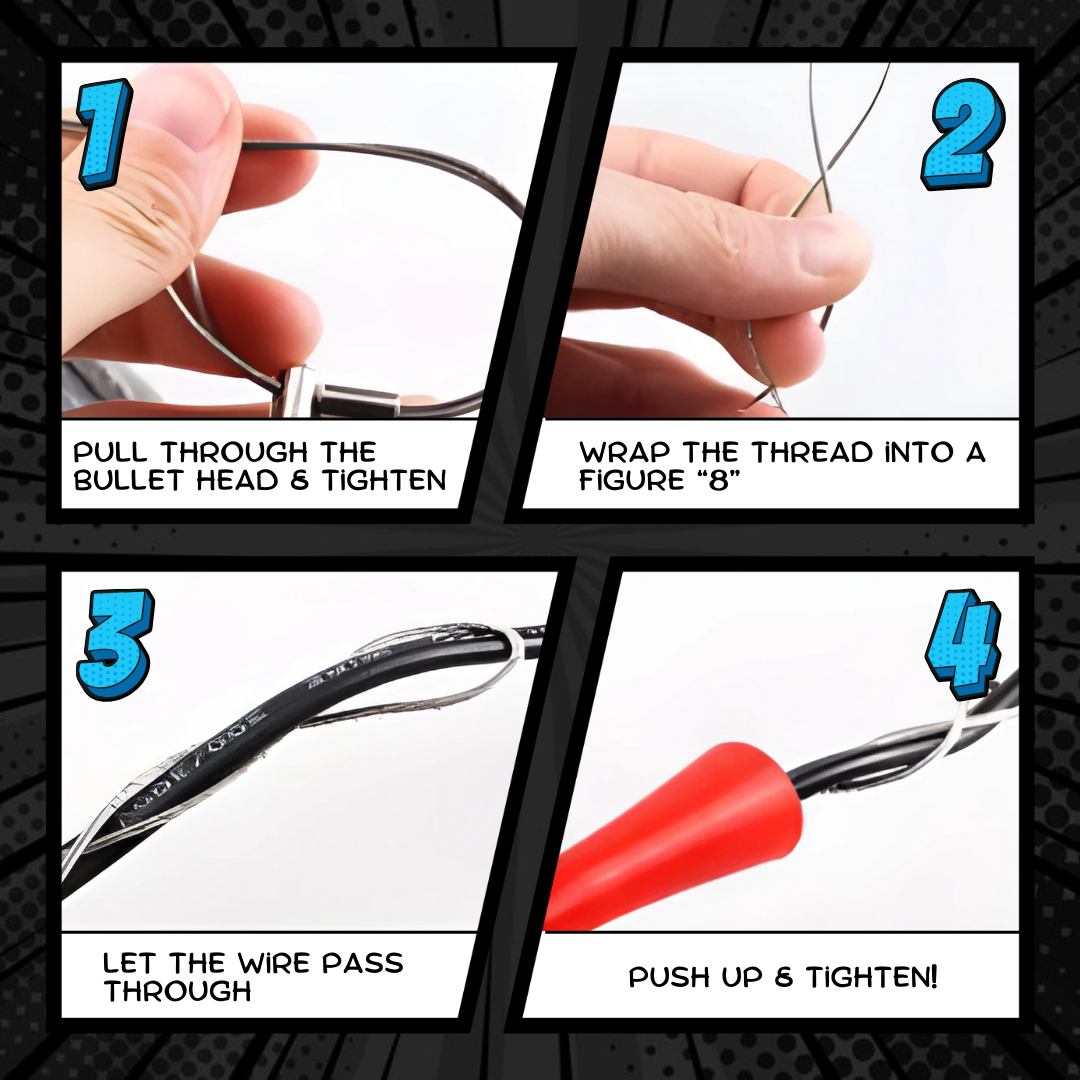 1

PULL THROUGH THE BULLET HEAD & TIGHTEN

2

WRAP THE THREAD INTO A FIGURE "8"

3

LET THE WIRE PASS THROUGH

4

PUSH UP & TIGHTEN!