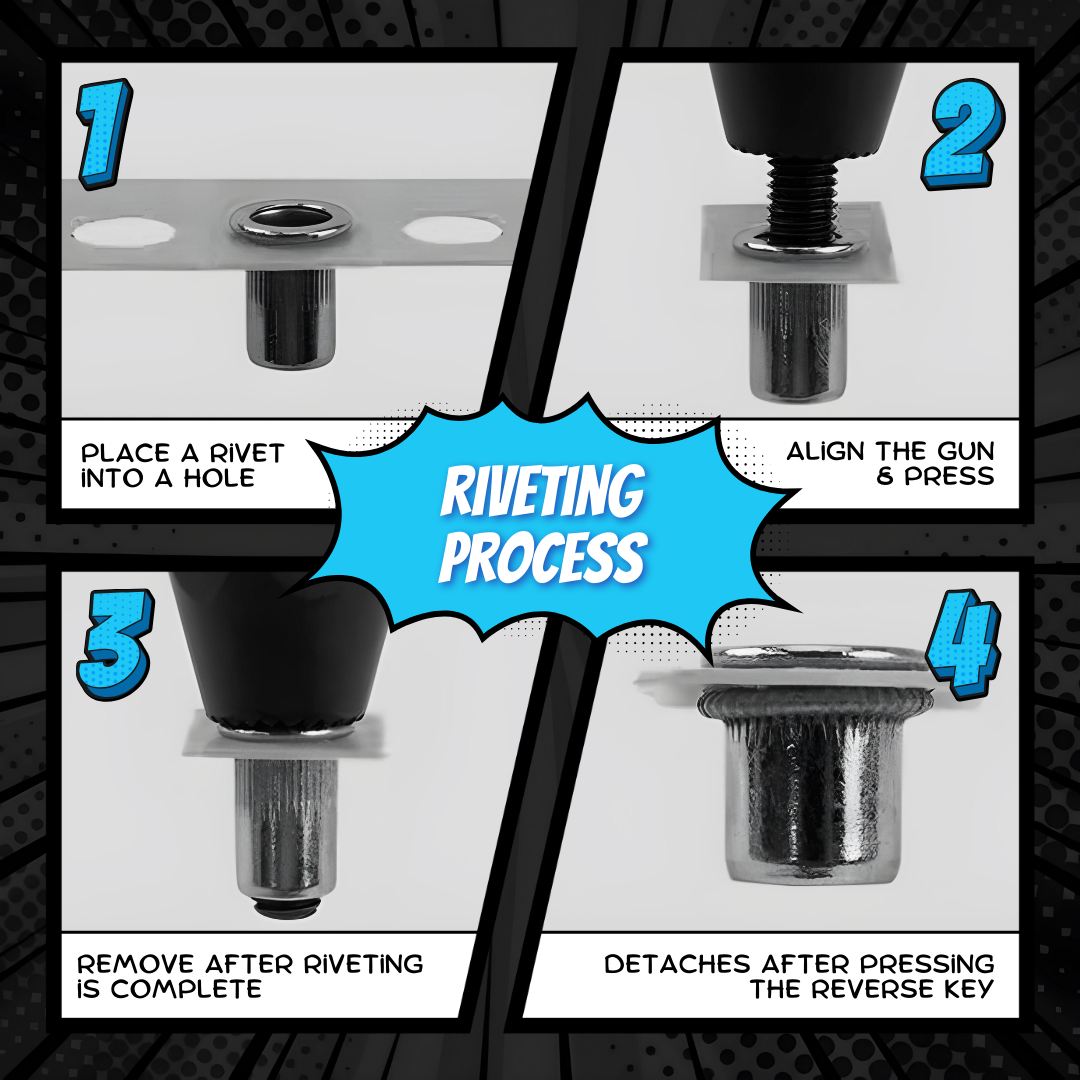 1

PLACE A RIVET INTO A HOLE

2

ALIGN THE GUN & PRESS

RIVETING PROCESS

3

REMOVE AFTER RIVETING IS COMPLETE

4

DETACHES AFTER PRESSING THE REVERSE KEY