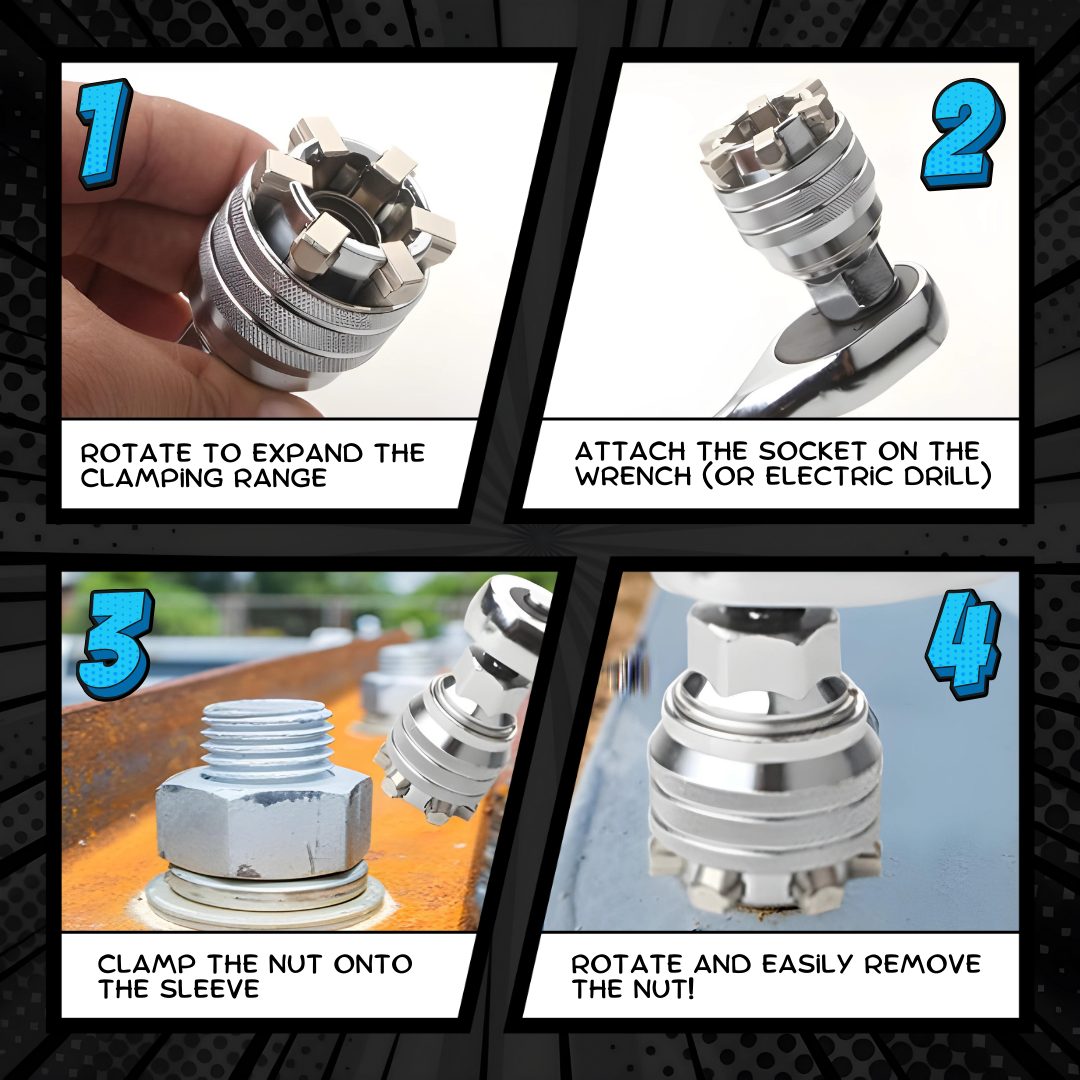 1

ROTATE TO EXPAND THE CLAMPING RANGE

2

ATTACH THE SOCKET ON THE WRENCH (OR ELECTRIC DRILL)

3

CLAMP THE NUT ONTO THE SLEEVE

4

ROTATE AND EASILY REMOVE THE NUT!