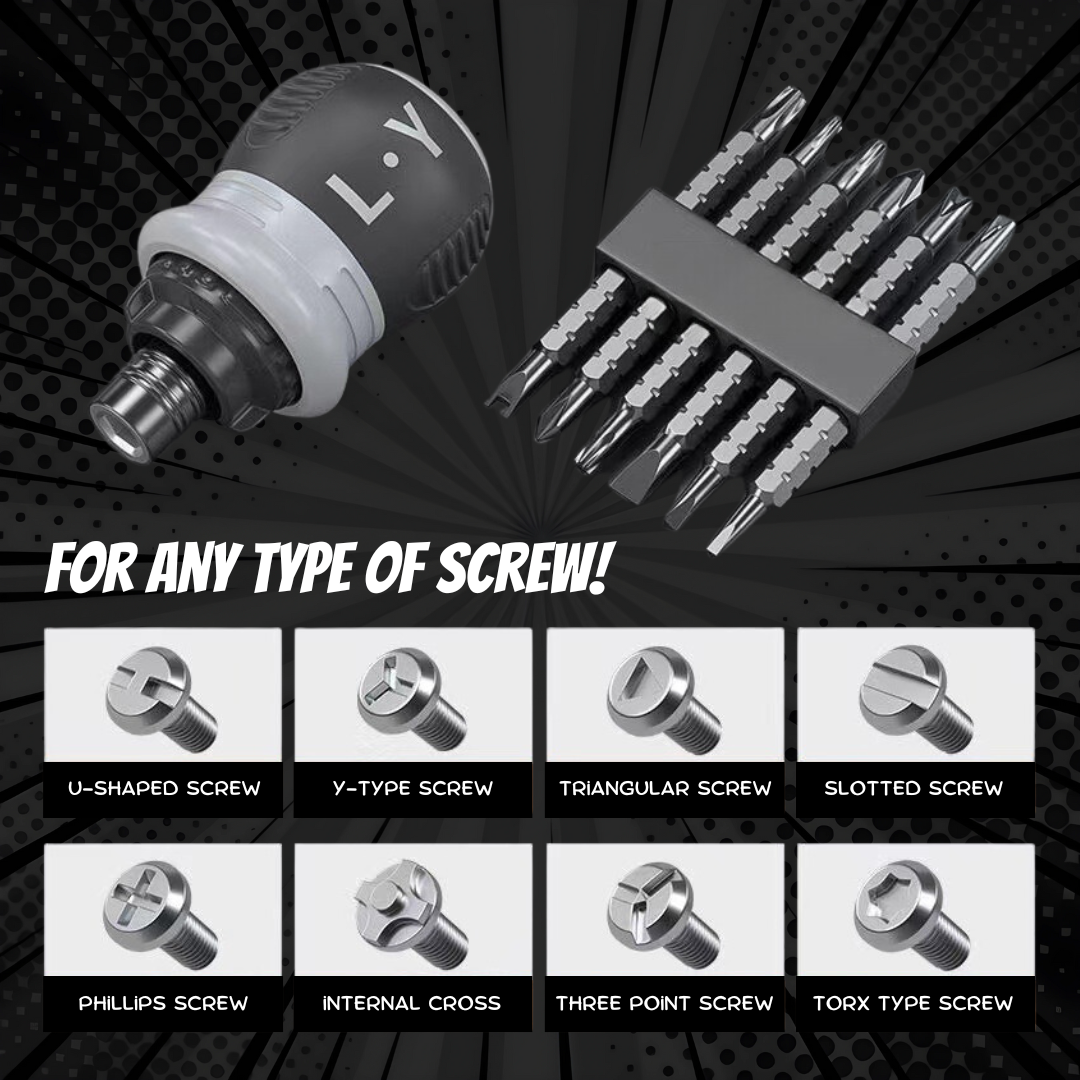 L·Y

FOR ANY TYPE OF SCREW!

U-SHAPED SCREW

Y-TYPE SCREW

TRIANGULAR SCREW

SLOTTED SCREW

PHILLIPS SCREW

INTERNAL CROSS

THREE POINT SCREW

TORX TYPE SCREW